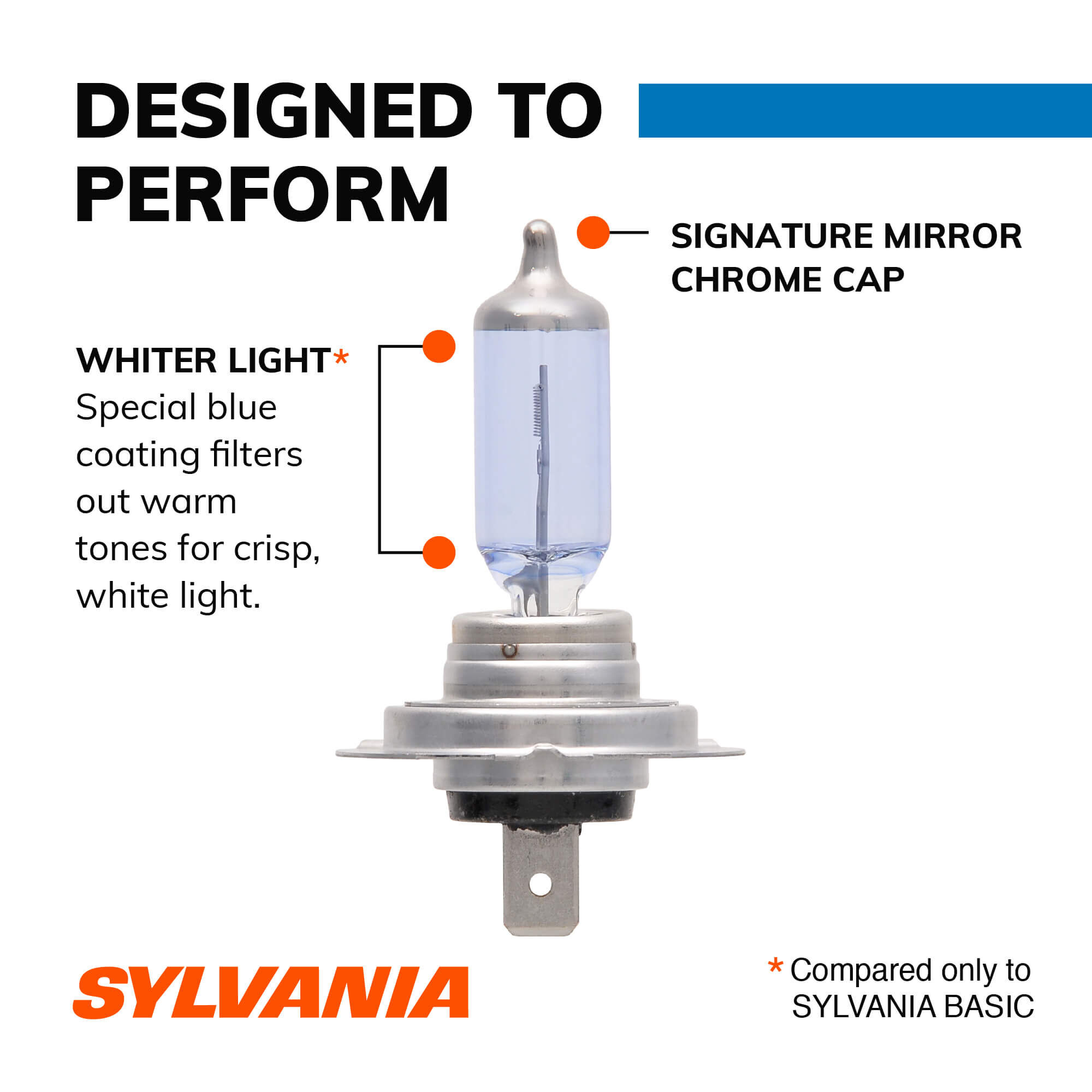 DESIGNED TO PERFORM

SIGNATURE MIRROR CHROME CAP

WHITER LIGHT*
Special blue coating filters out warm tones for crisp, white light.

SYLVANIA

* Compared only to SYLVANIA BASIC